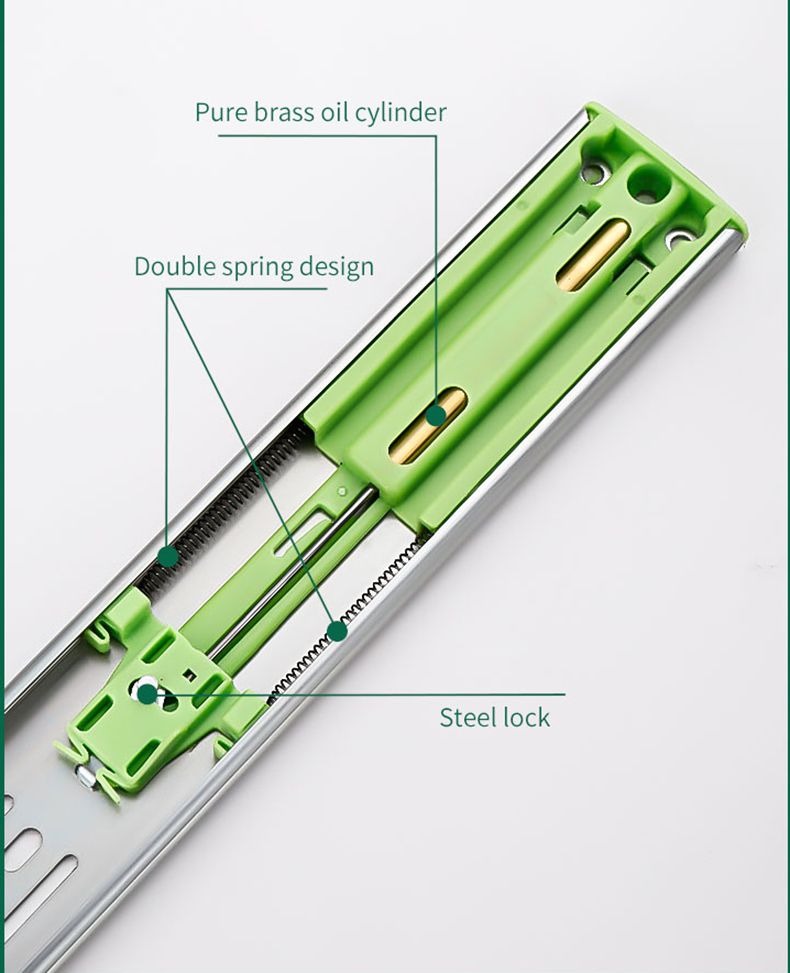 Pure brass oil cylinder

Double spring design

Steel lock